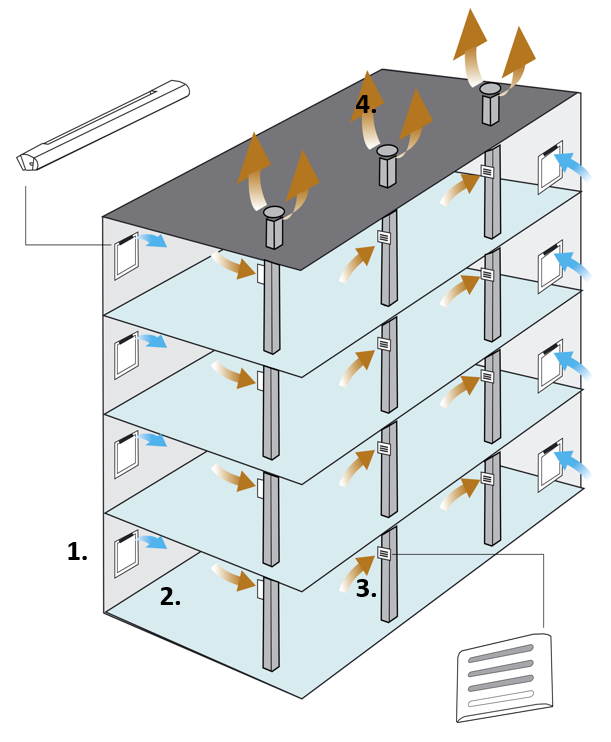 4.

1.

2.

3.